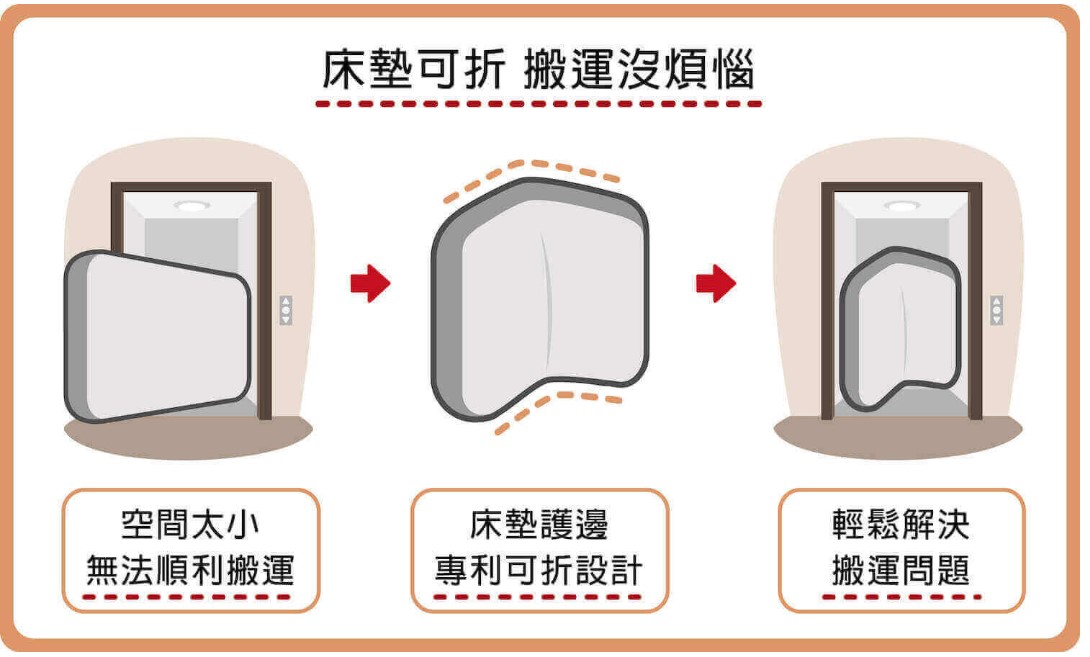 床墊可折 搬運沒煩惱

空間太小
無法順利搬運

床墊護邊
專利可折設計

輕鬆解決
搬運問題